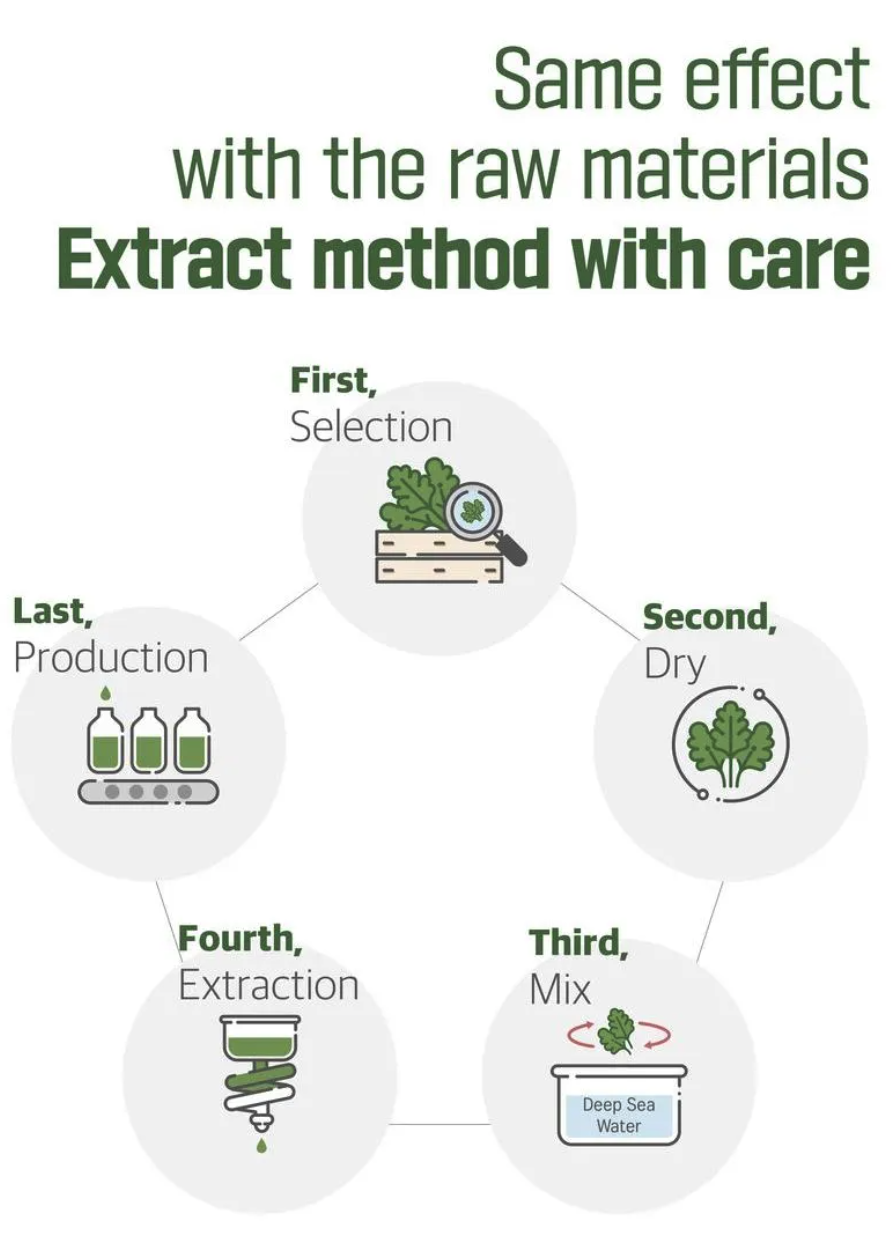 Same effect
with the raw materials
Extract method with care

First,
Selection

Second,
Dry

Third,
Mix

Deep Sea Water

Fourth,
Extraction

Last,
Production