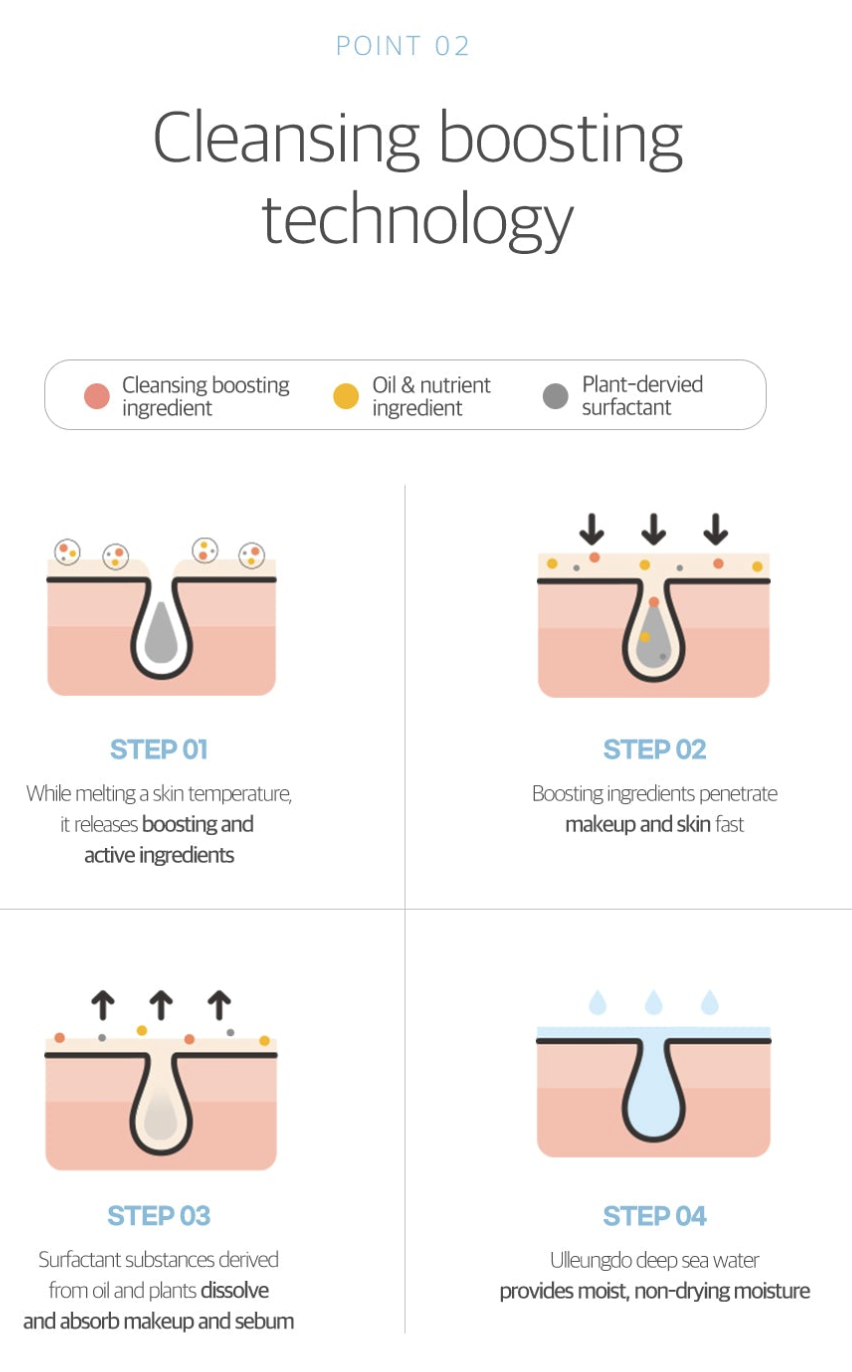 POINT 02

Cleansing boosting technology

Cleansing boosting ingredient
Oil & nutrient ingredient
Plant-dervied surfactant

STEP 01
While melting a skin temperature, it releases boosting and active ingredients

STEP 02
Boosting ingredients penetrate makeup and skin fast

STEP 03
Surfactant substances derived from oil and plants dissolve and absorb makeup and sebum

STEP 04
Ulleungdo deep sea water provides moist, non-drying moisture